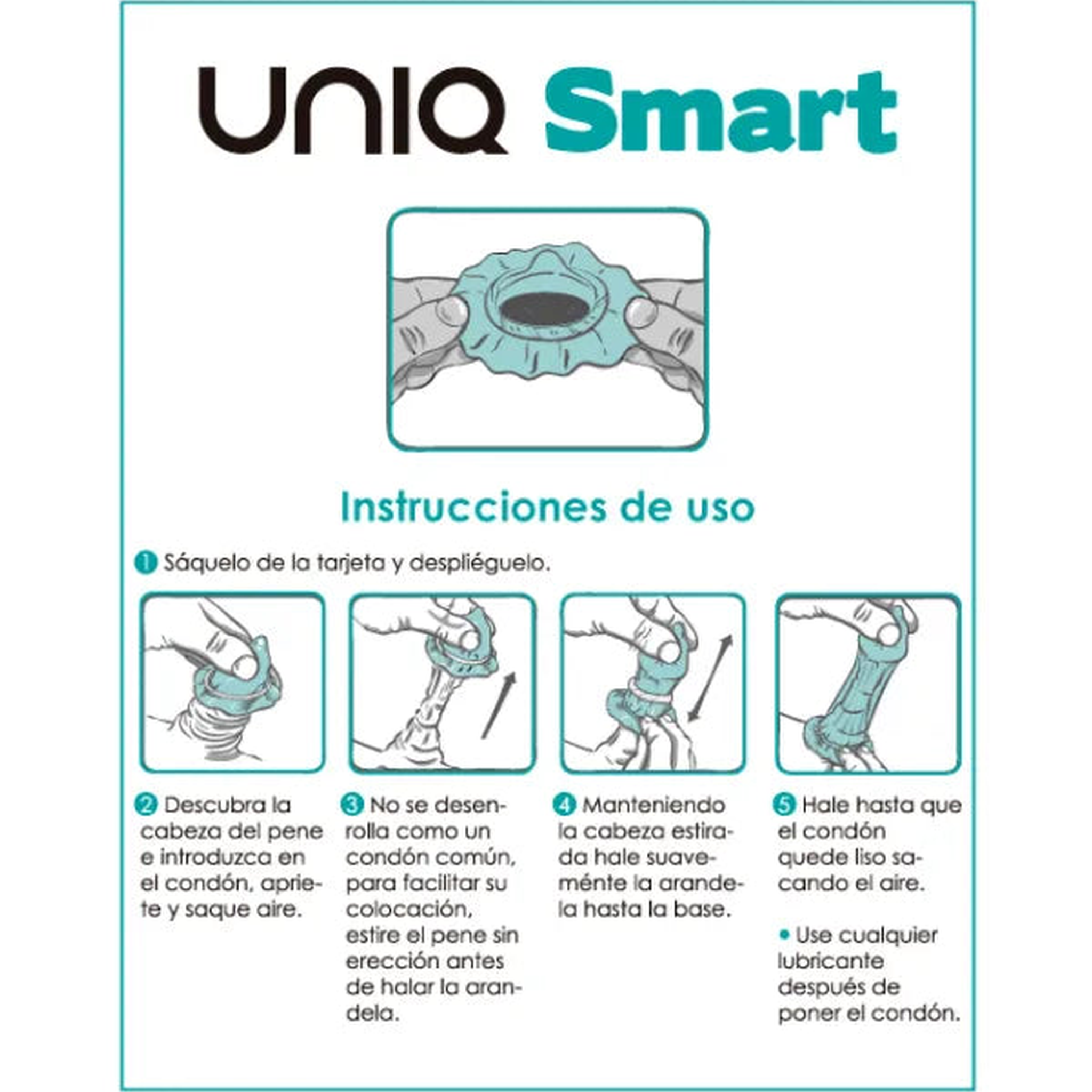 UNIQ Smart

Instrucciones de uso

1 Sáquelo de la tarjeta y despliéguelo.

2 Descubra la cabeza del pene e introduzca en el condón, apriete y saque aire.

3 No se desenrolla como un condón común, para facilitar su colocación, estire el pene sin erección antes de halar la arandela.

4 Manteniendo la cabeza estirada hale suaveménte la arandela hasta la base.

5 Hale hasta que el condón quede liso sacando el aire.

• Use cualquier lubricante después de poner el condón.