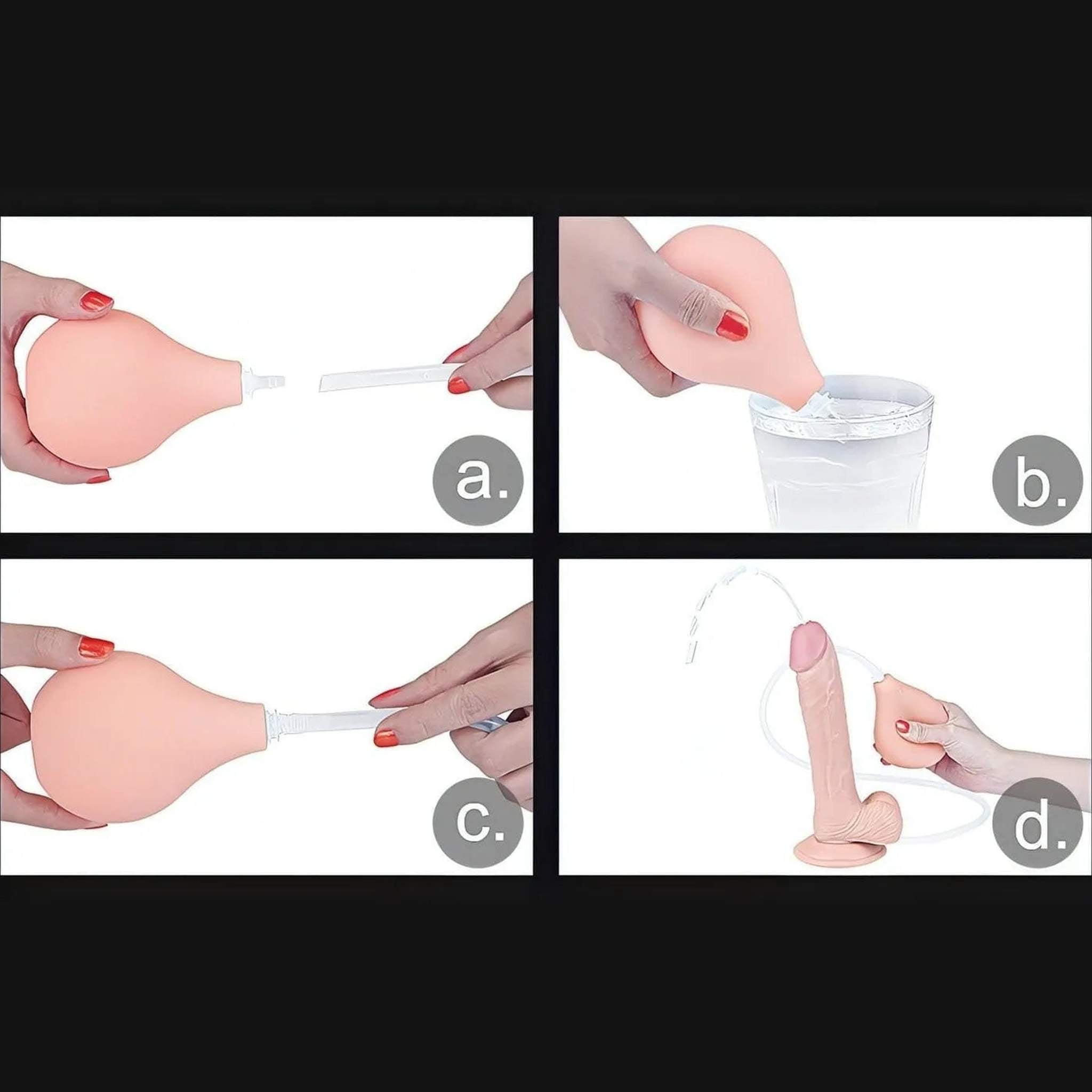 a.

b.

c.

d.